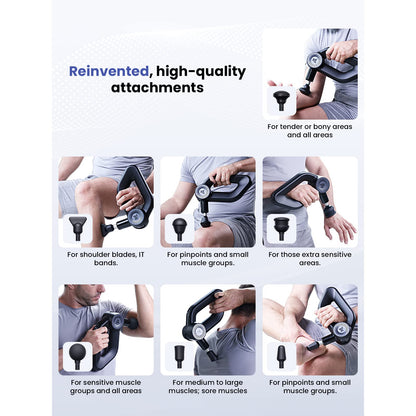 Reinvented, high-quality attachments

For tender or bony areas and all areas

For shoulder blades, IT bands.

For pinpoints and small muscle groups.

For those extra sensitive areas.

For sensitive muscle groups and all areas

For medium to large muscles; sore muscles

For pinpoints and small muscle groups.